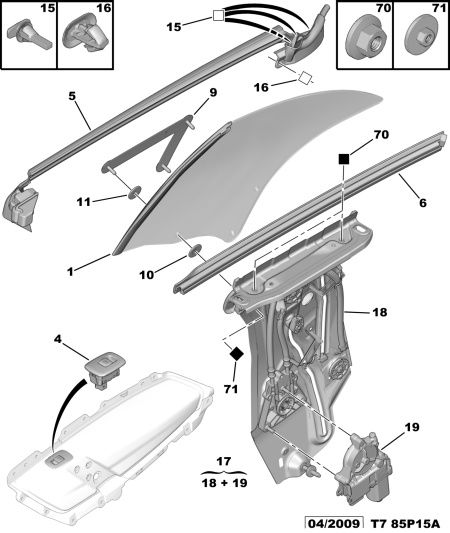 15
16
70
71
15
16
5
9
70
11
6
1
10
18
4
71
19
17
18 + 19
04/2009 T7 85P15A