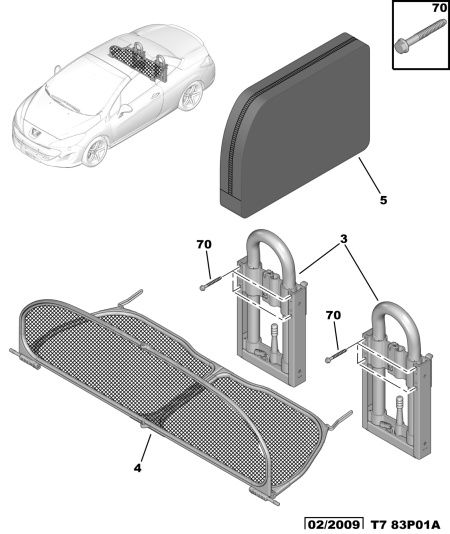 70

5

70

3

70

4

02/2009 T7 83P01A