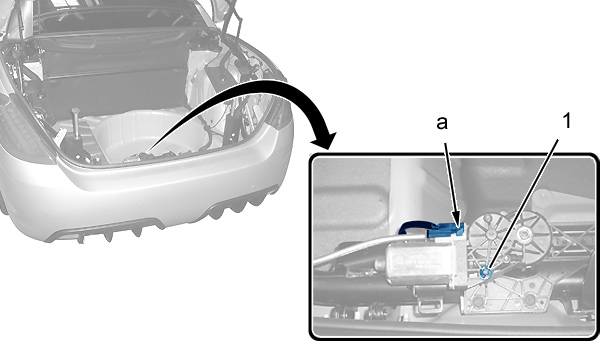 a
1