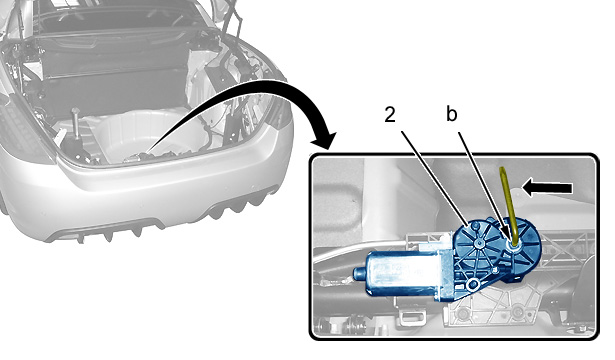 2
b