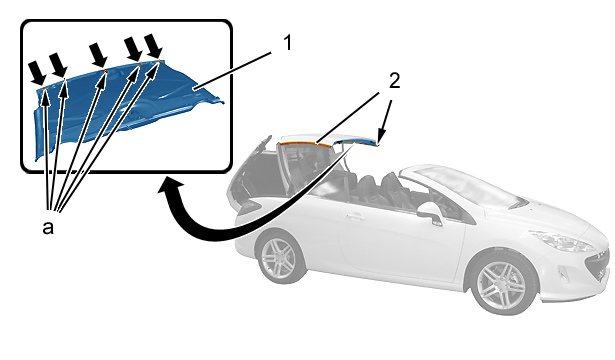 1
2
a