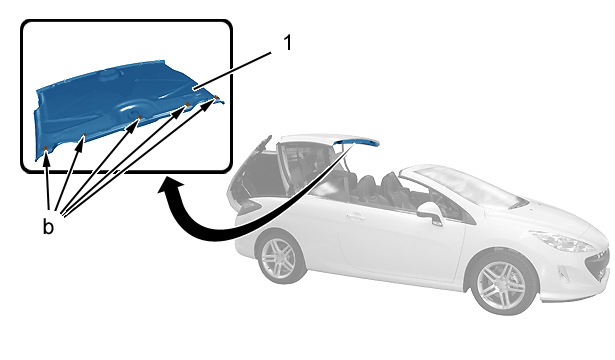 1

b