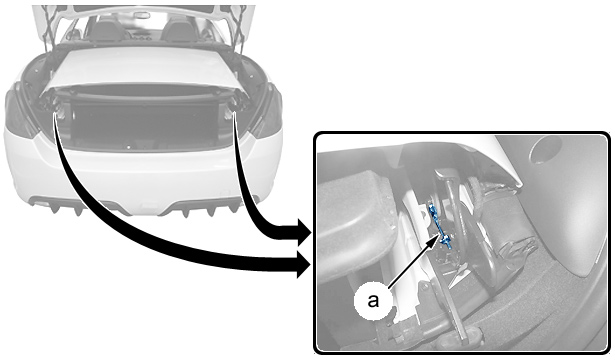 a