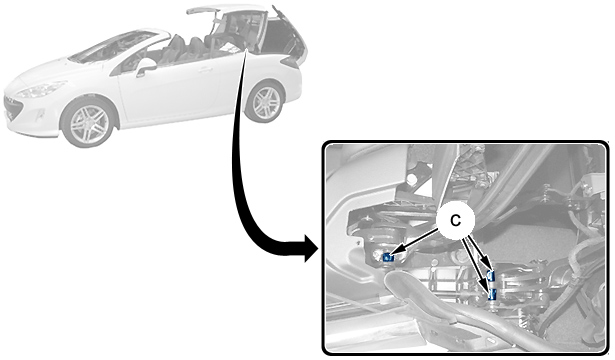 C