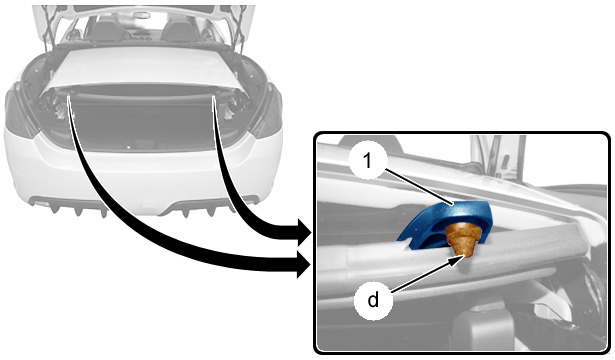 1
d