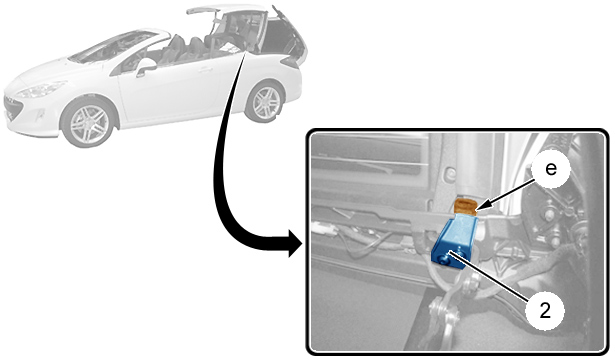 e

2