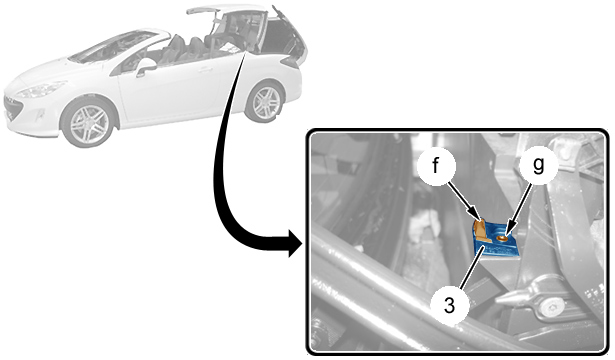 f
g
3