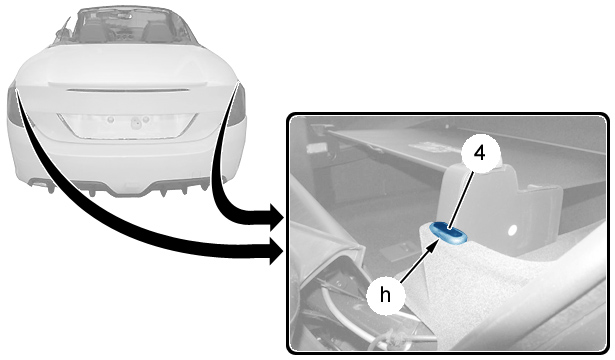 4
h