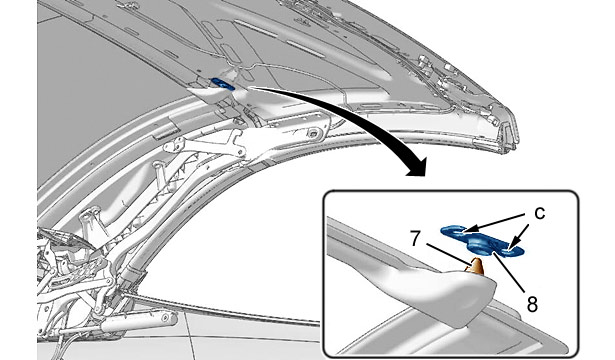 c
7
8