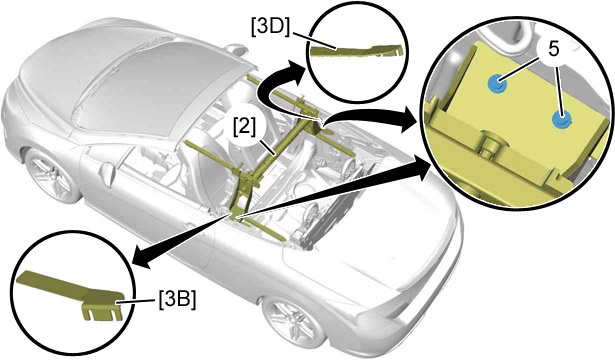 [3D]
5
[2]
[3B]