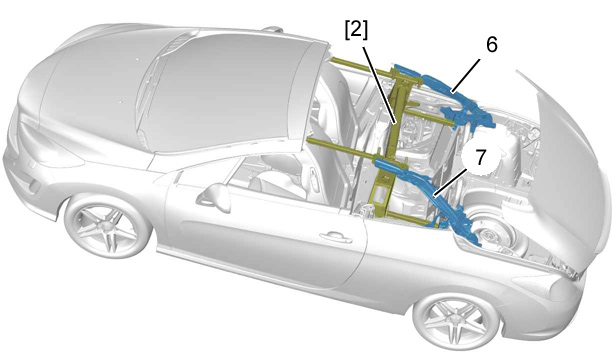 [2]
6
7