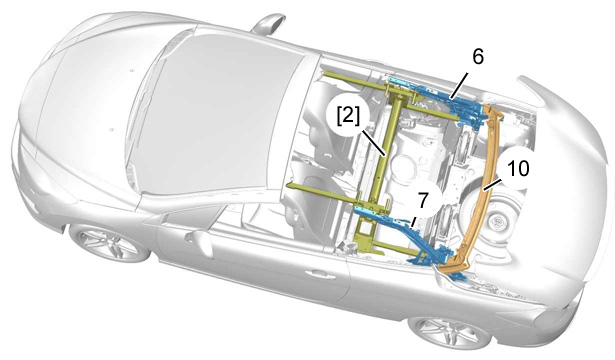 6
[2]
10
7