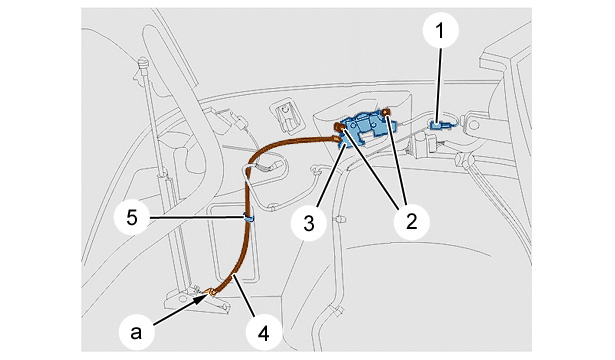 1
5
3
2
a
4