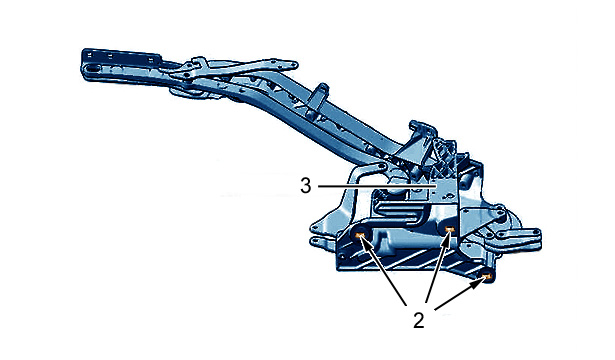 3

2