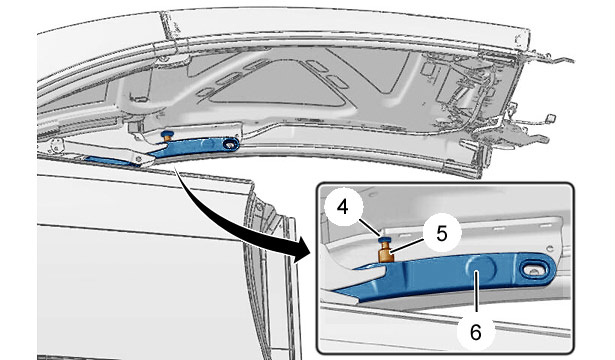 4
5
6