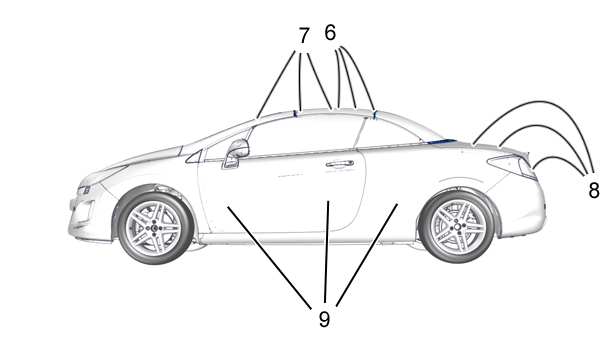 7
6
8
9